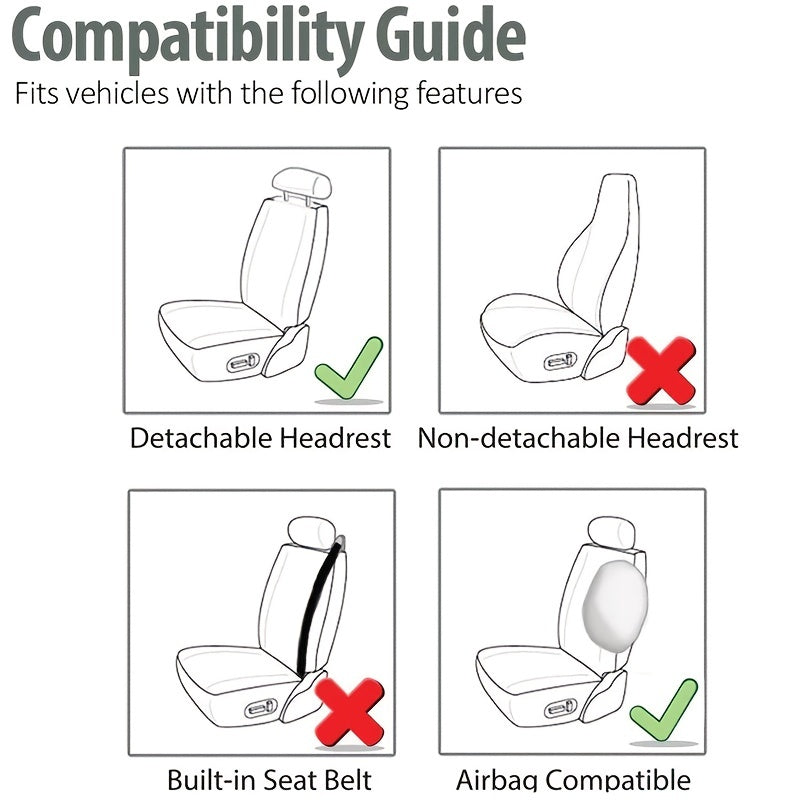 Compatibility Guide

Fits vehicles with the following features

Detachable Headrest

Non-detachable Headrest

Built-in Seat Belt

Airbag Compatible